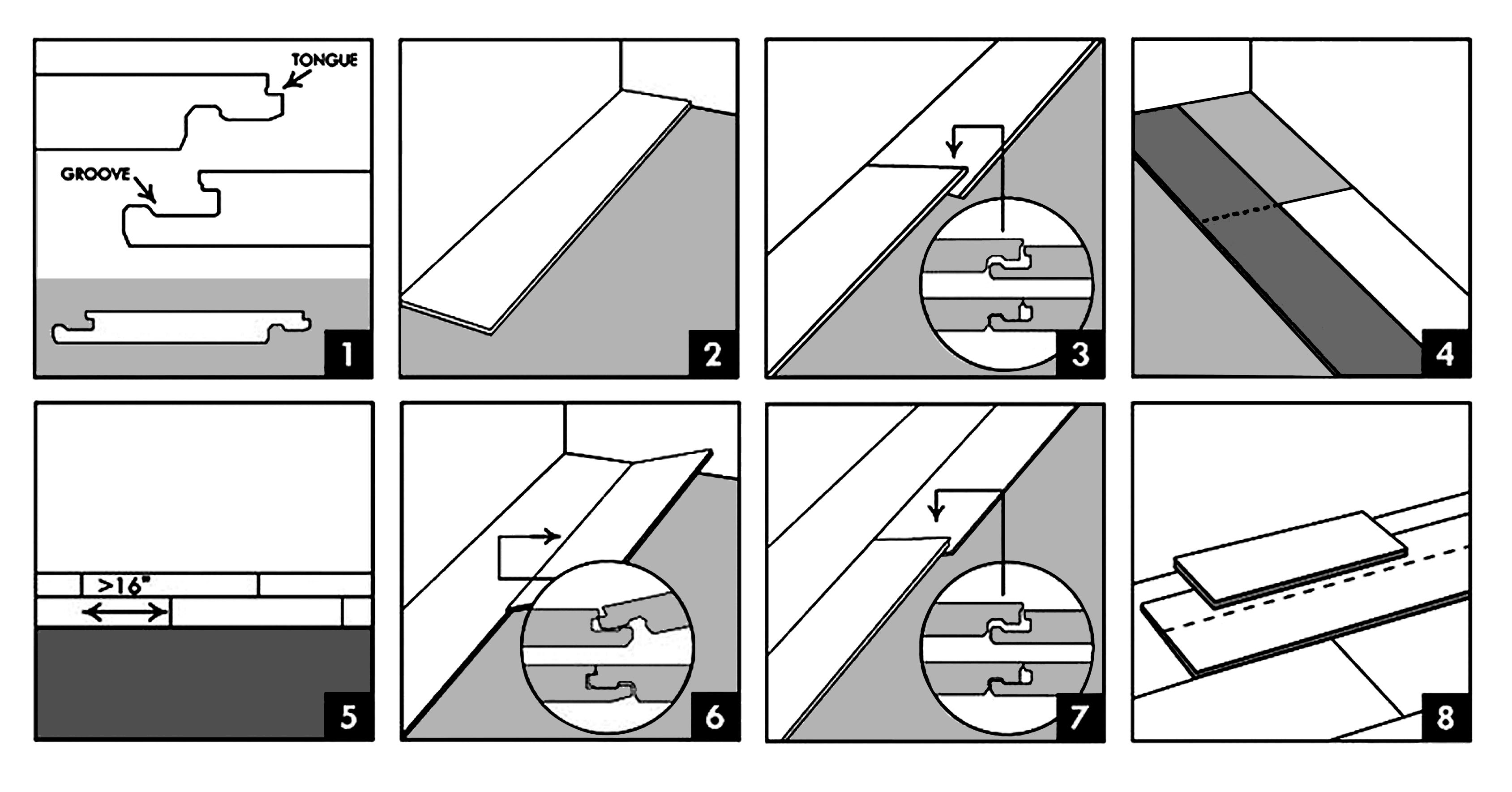 TONGUE

GROOVE

1

2

3

4

>16"

5

6

7

8